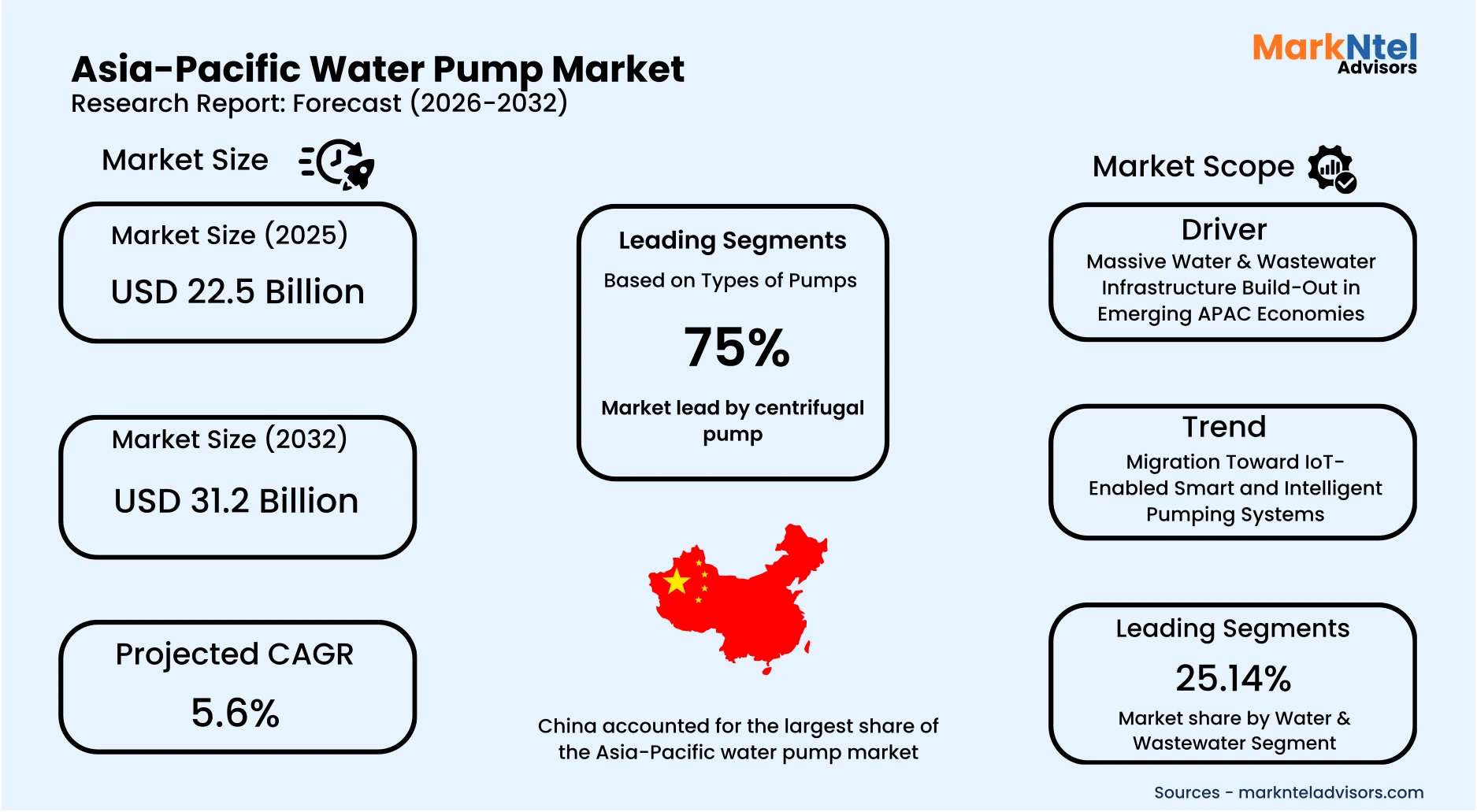 Asia-Pacific Water Pump Market
Research Report: Forecast (2026-2032)

MarkNtel Advisors

Market Size

Market Size (2025)
USD 22.5 Billion

Market Size (2032)
USD 31.2 Billion

Projected CAGR
5.6%

Leading Segments
Based on Types of Pumps
75%
Market lead by centrifugal pump

China accounted for the largest share of the Asia-Pacific water pump market

Market Scope

Driver
Massive Water & Wastewater Infrastructure Build-Out in Emerging APAC Economies

Trend
Migration Toward IoT-Enabled Smart and Intelligent Pumping Systems

Leading Segments
25.14%
Market share by Water & Wastewater Segment

Sources - marknteladvisors.com